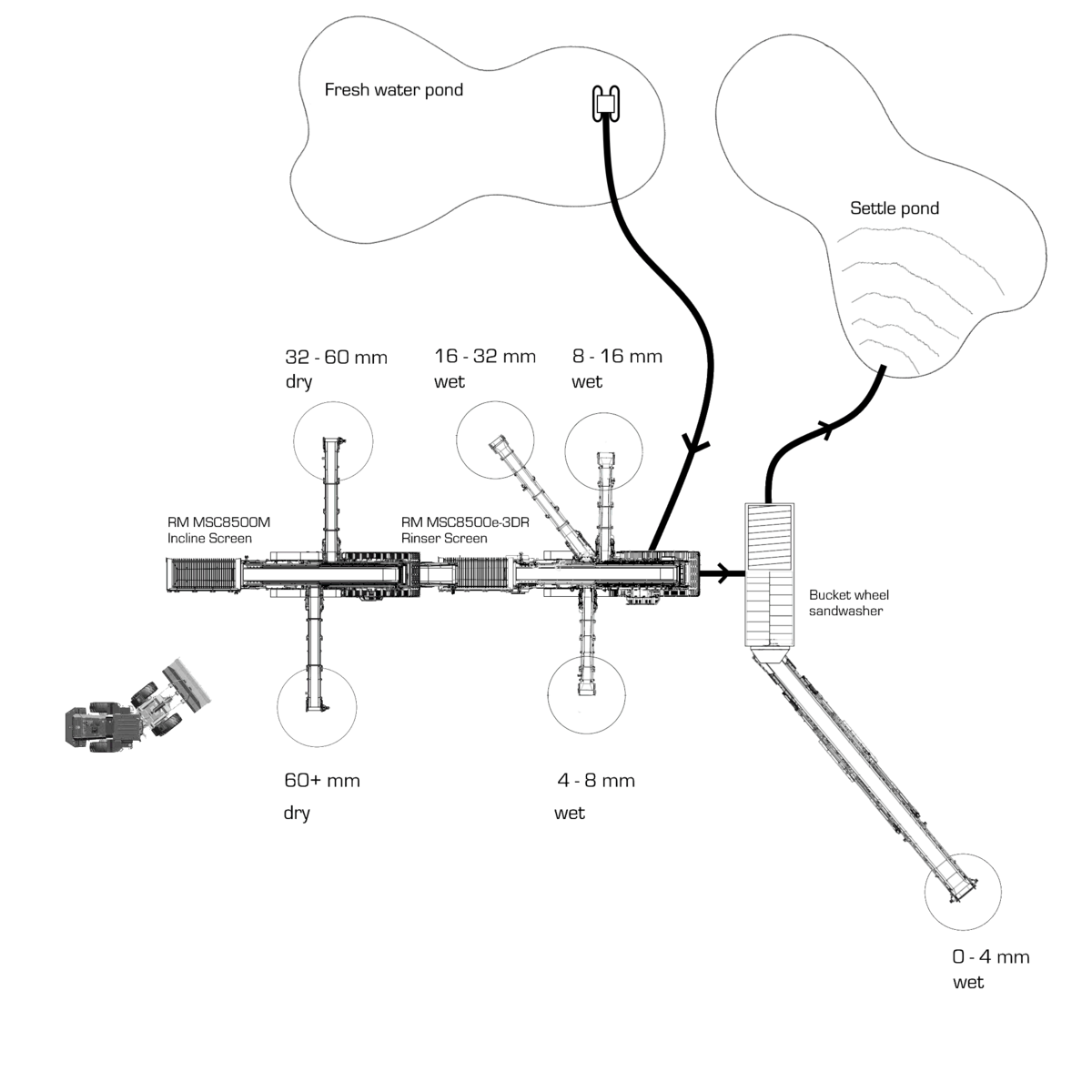 Fresh water pond

Settle pond

32 - 60 mm
dry

16 - 32 mm
wet

8 - 16 mm
wet

RM MSC8500M
Incline Screen

RM MSC8500e-3DR
Rinser Screen

Bucket wheel
sandwasher

60+ mm
dry

4 - 8 mm
wet

0 - 4 mm
wet